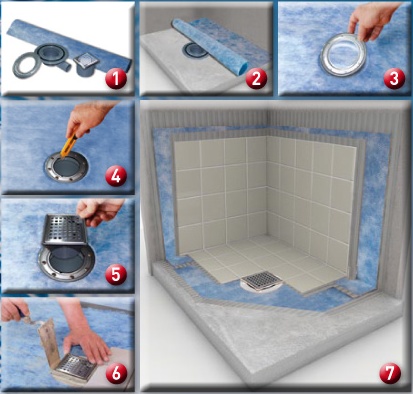 1
2
3
4
5
6
7