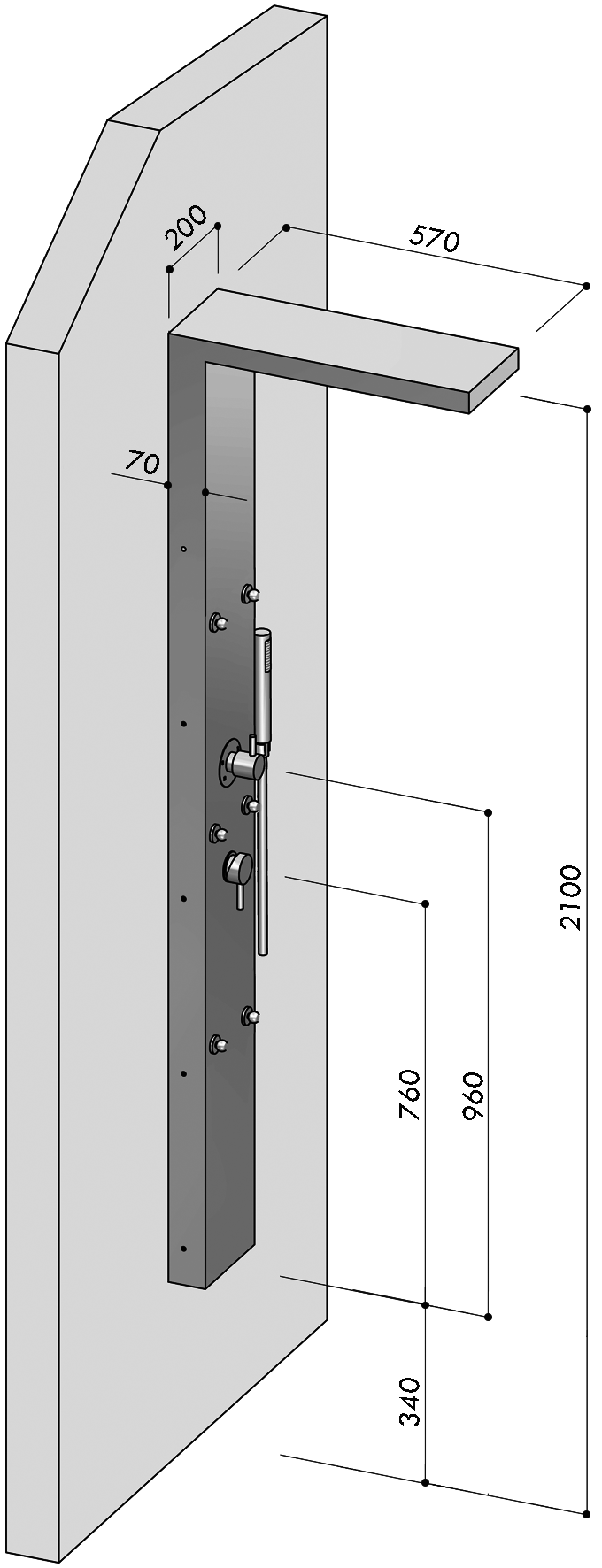 200
570
70
2100
960
760
340